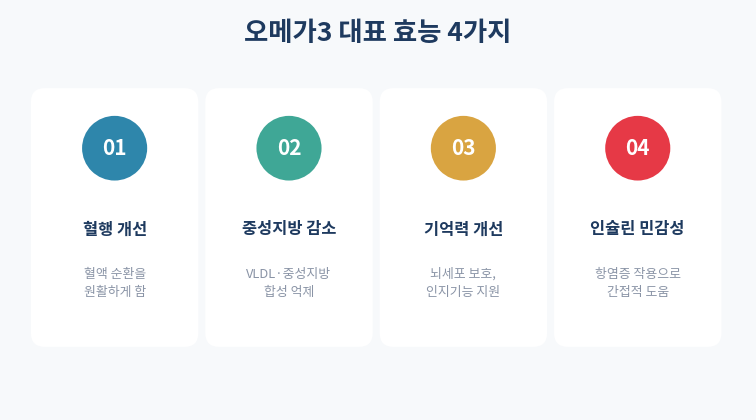 오메가3 대표 효능 4가지

01

혈행 개선

혈액 순환을
원활하게 함

02

중성지방 감소

VLDL·중성지방
합성 억제

03

기억력 개선

뇌세포 보호,
인지기능 지원

04

인슐린 민감성

항염증 작용으로
간접적 도움