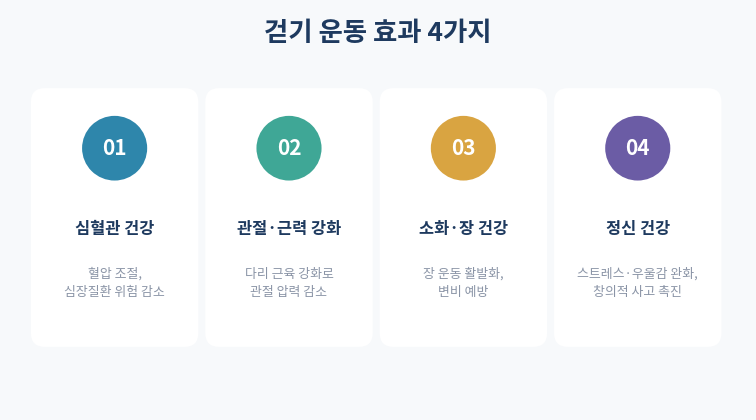 걷기 운동 효과 4가지

01

심혈관 건강

혈압 조절,
심장질환 위험 감소

02

관절·근력 강화

다리 근육 강화로
관절 압력 감소

03

소화·장 건강

장 운동 활발화,
변비 예방

04

정신 건강

스트레스·우울감 완화,
창의적 사고 촉진