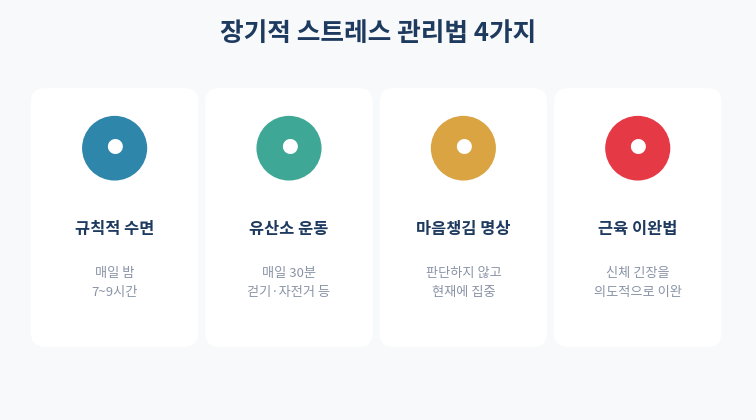 장기적 스트레스 관리법 4가지

규칙적 수면

매일 밤 7~9시간

유산소 운동

매일 30분 걷기·자전거 등

마음챙김 명상

판단하지 않고 현재에 집중

근육 이완법

신체 긴장을 의도적으로 이완