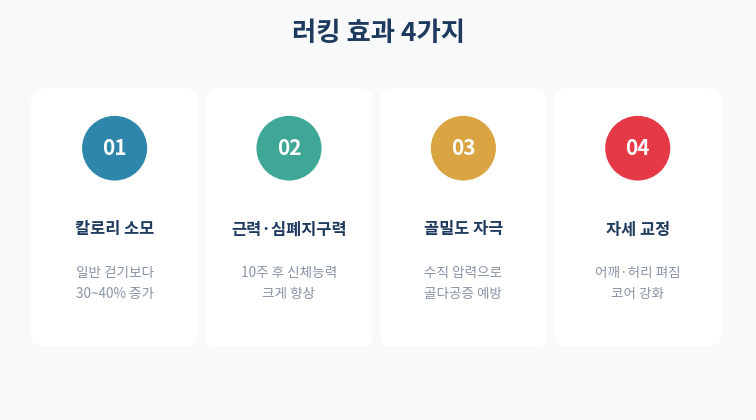 러킹 효과 4가지

01

칼로리 소모

일반 걷기보다 30~40% 증가

02

근력·심폐지구력

10주 후 신체능력 크게 향상

03

골밀도 자극

수직 압력으로 골다공증 예방

04

자세 교정

어깨·허리 펴짐 코어 강화